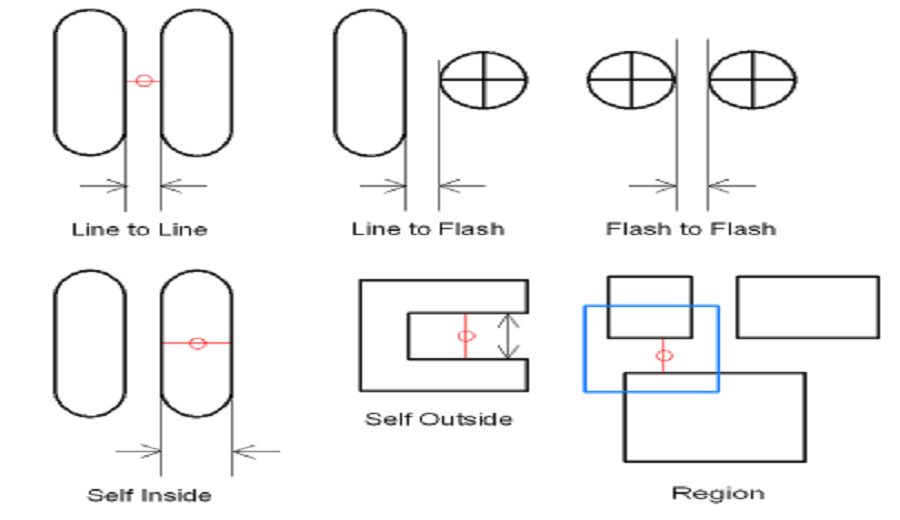 Line to Line
Line to Flash
Flash to Flash
Self Inside
Self Outside
Region